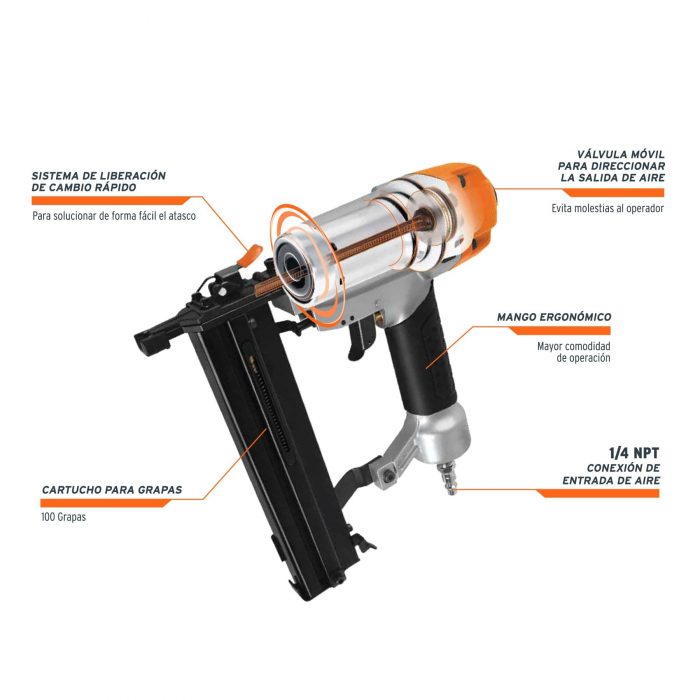 SISTEMA DE LIBERACIÓN DE CAMBIO RÁPIDO

Para solucionar de forma fácil el atasco

VÁLVULA MÓVIL PARA DIRECCIONAR LA SALIDA DE AIRE

Evita molestias al operador

MANGO ERGONÓMICO

Mayor comodidad de operación

1/4 NPT
CONEXIÓN DE ENTRADA DE AIRE

CARTUCHO PARA GRAPAS

100 Grapas